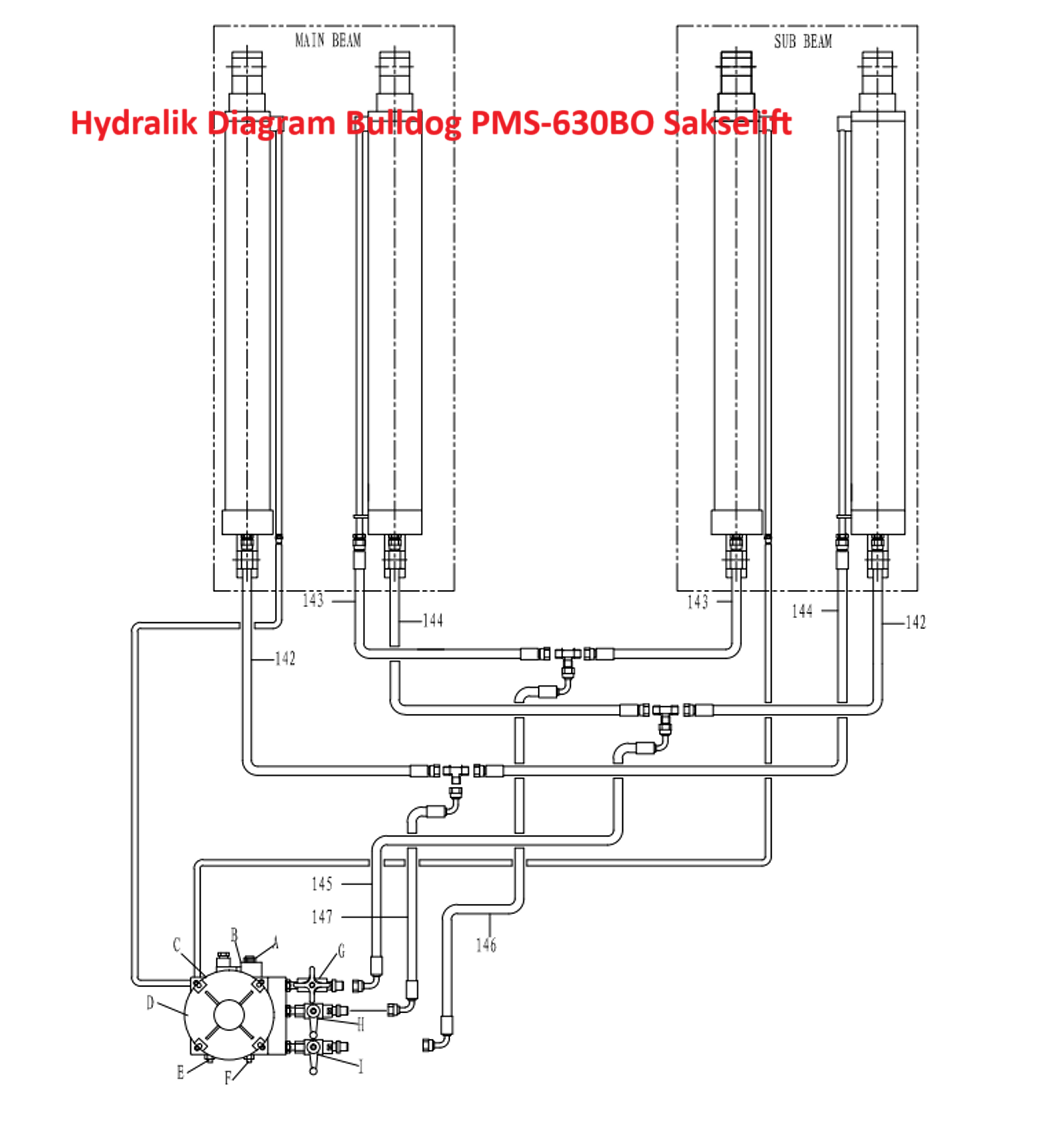 MAIN BEAM

SUB BEAM

Hydralik Diagram Bulldog PMS-630BO Sakselift

143
144
143
144
142
142
145
147
146
C
B
A
G
D
H
E
F
I